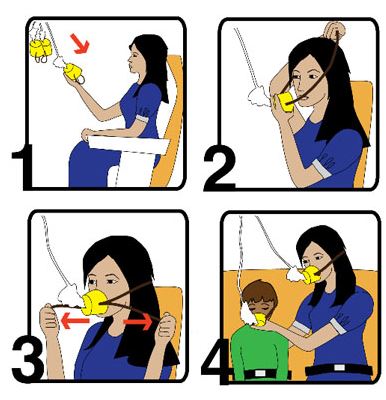 1
2
3
4